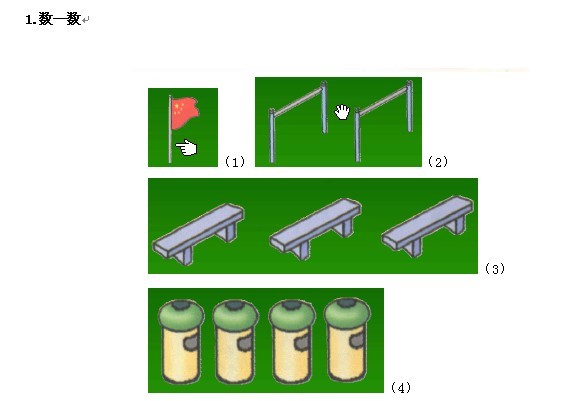 1.数一数

(1)

(2)

(3)

(4)